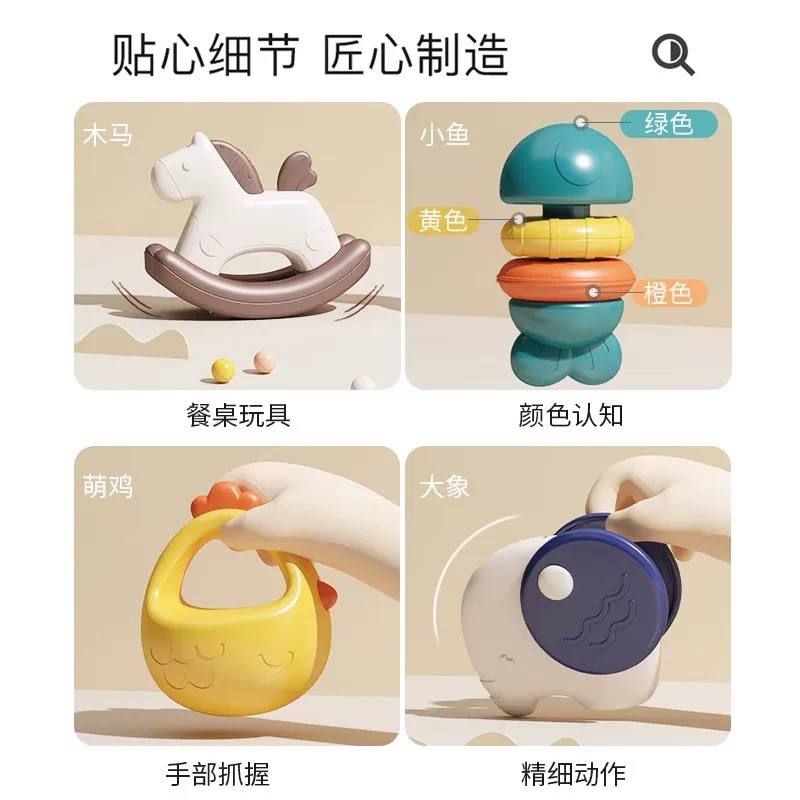 贴心细节 匠心制造

木马

餐桌玩具

小鱼

绿色

黄色

橙色

颜色认知

萌鸡

手部抓握

大象

精细动作